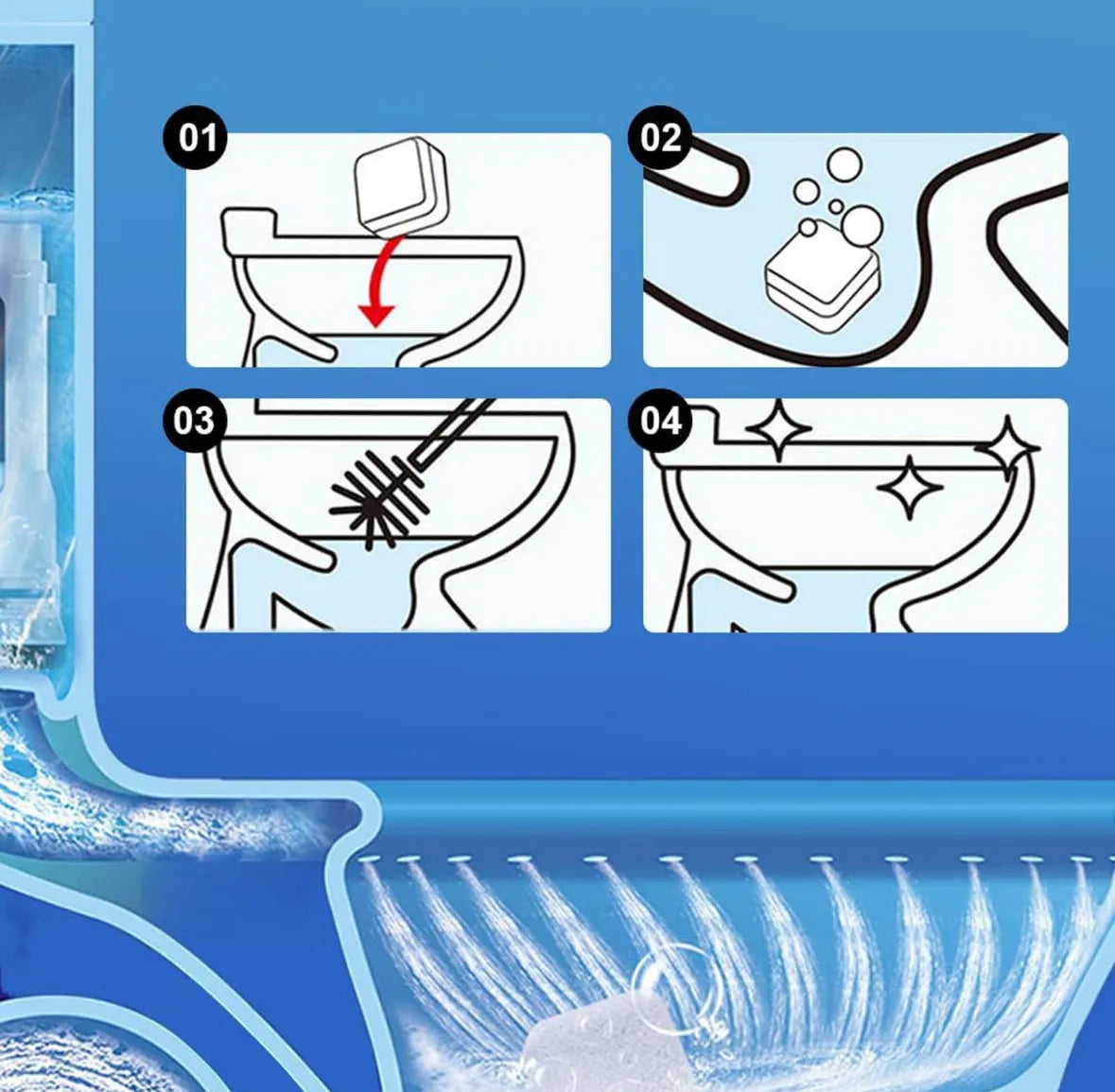 01
02
03
04