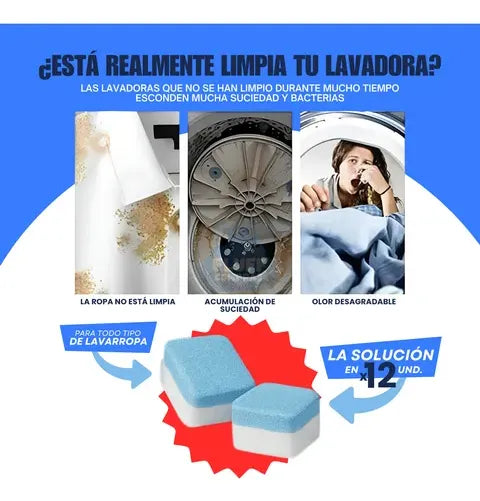 ¿ESTÁ REALMENTE LIMPIA TU LAVADORA?

LAS LAVADORAS QUE NO SE HAN LIMPIO DURANTE MUCHO TIEMPO ESCONDEN MUCHA SUCIEDAD Y BACTERIAS

LA ROPA NO ESTÁ LIMPIA

ACUMULACIÓN DE SUCIEDAD

OLOR DESAGRADABLE

PARA TODO TIPO DE LAVARROPA

LA SOLUCIÓN EN x12 UND.